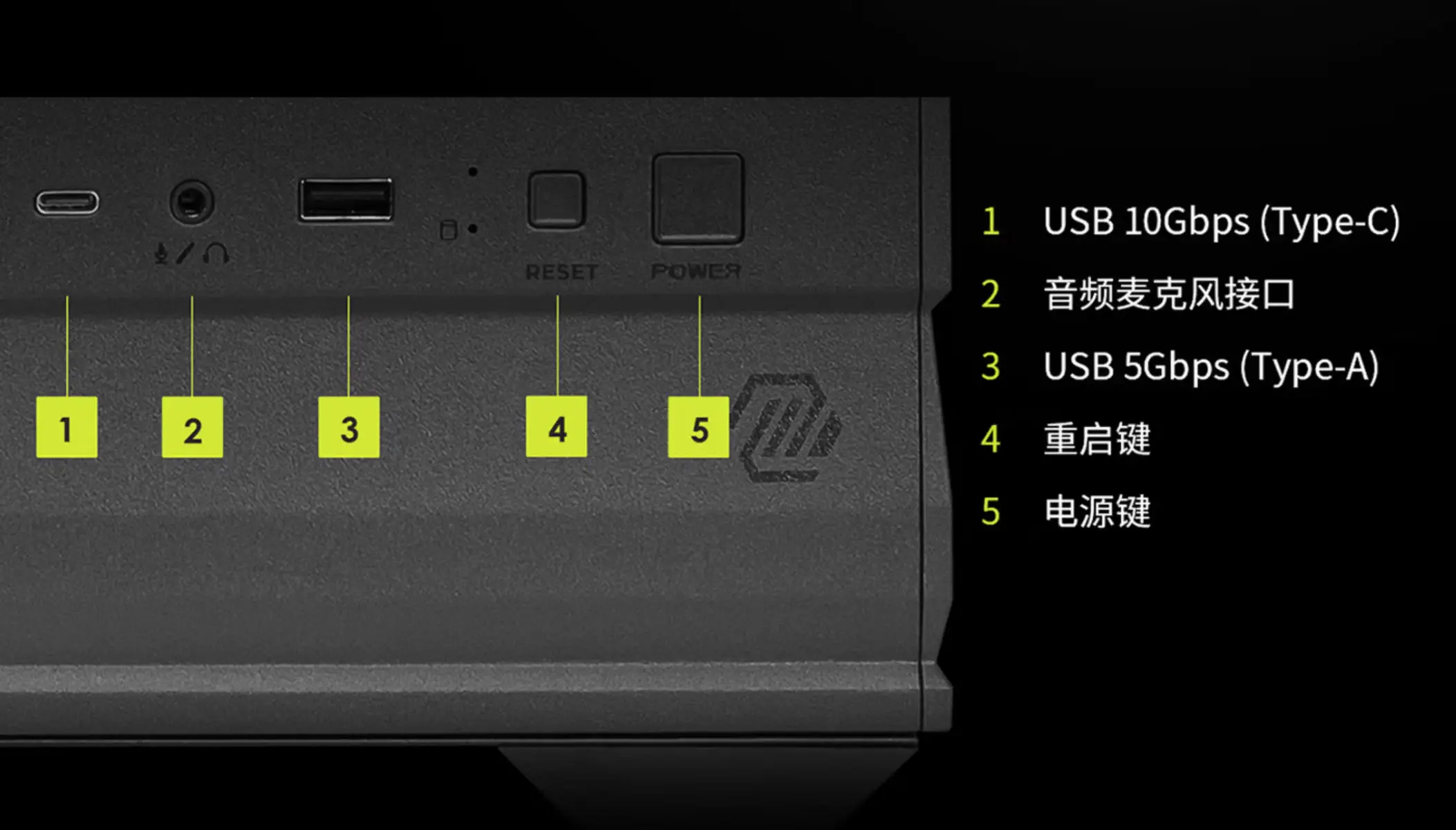 RESET

POWER

1

2

3

4

5

1 USB 10Gbps (Type-C)

2 音频麦克风接口

3 USB 5Gbps (Type-A)

4 重启键

5 电源键